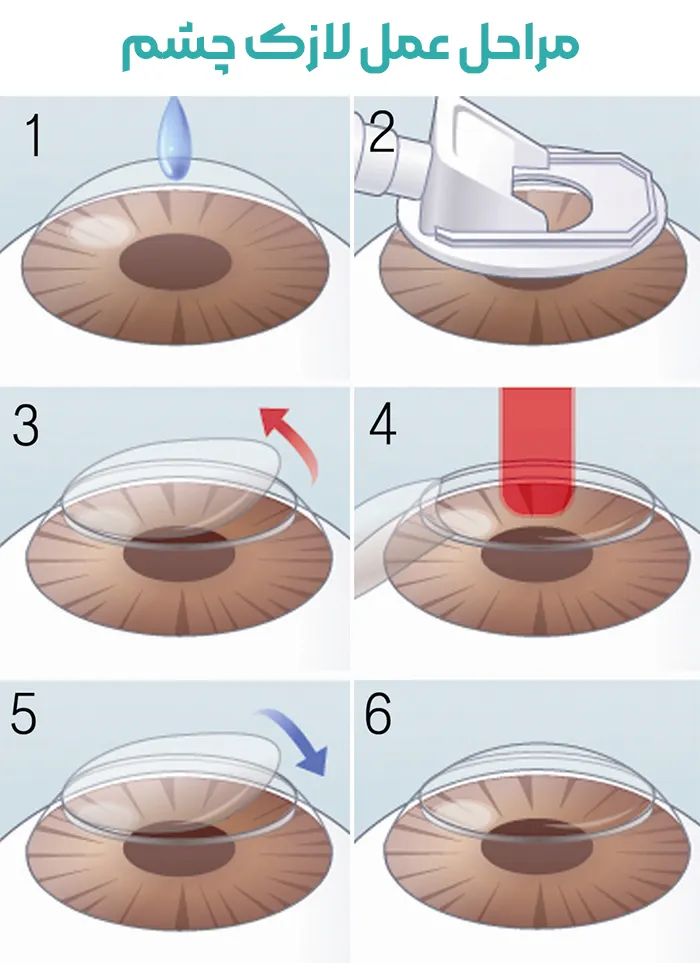 مراحل عمل لازک چشم

1

2

3

4

5

6